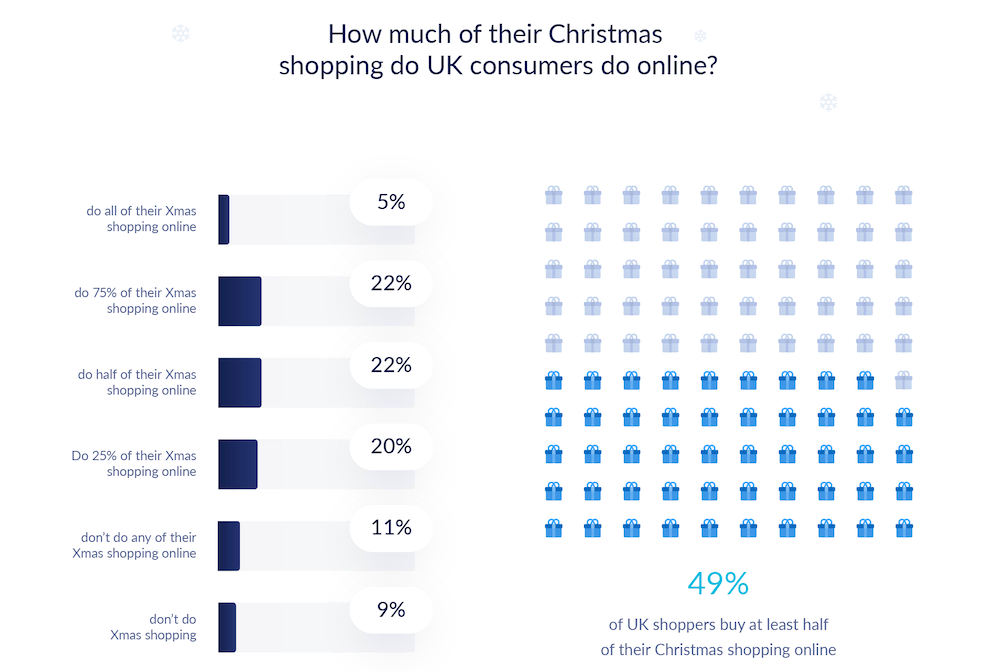 How much of their Christmas shopping do UK consumers do online?

do all of their Xmas shopping online
5%

do 75% of their Xmas shopping online
22%

do half of their Xmas shopping online
22%

Do 25% of their Xmas shopping online
20%

don't do any of their Xmas shopping online
11%

don't do Xmas shopping
9%

49%
of UK shoppers buy at least half of their Christmas shopping online